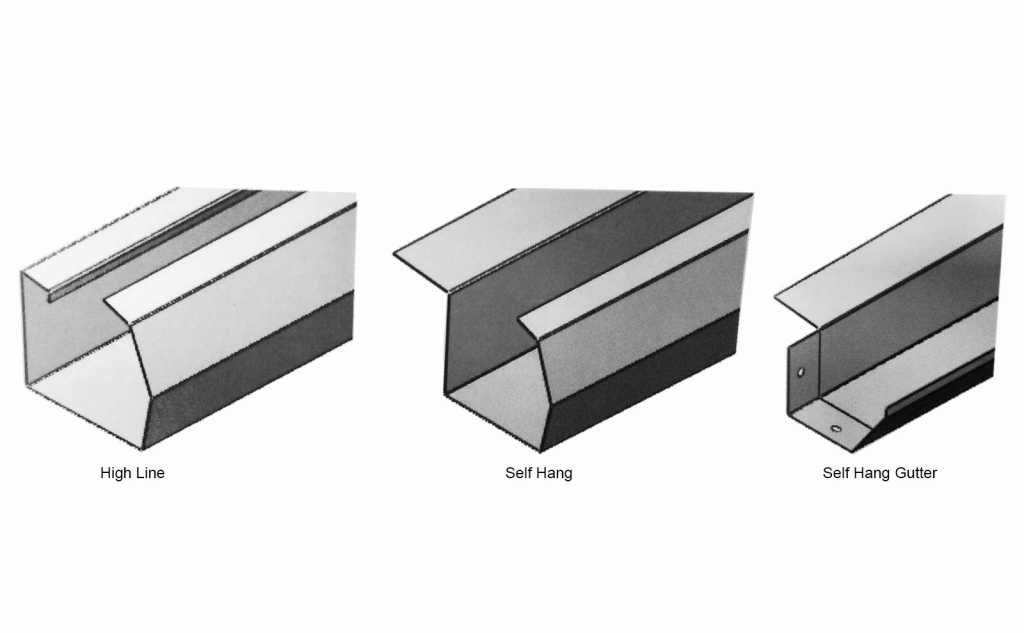 High Line

Self Hang

Self Hang Gutter